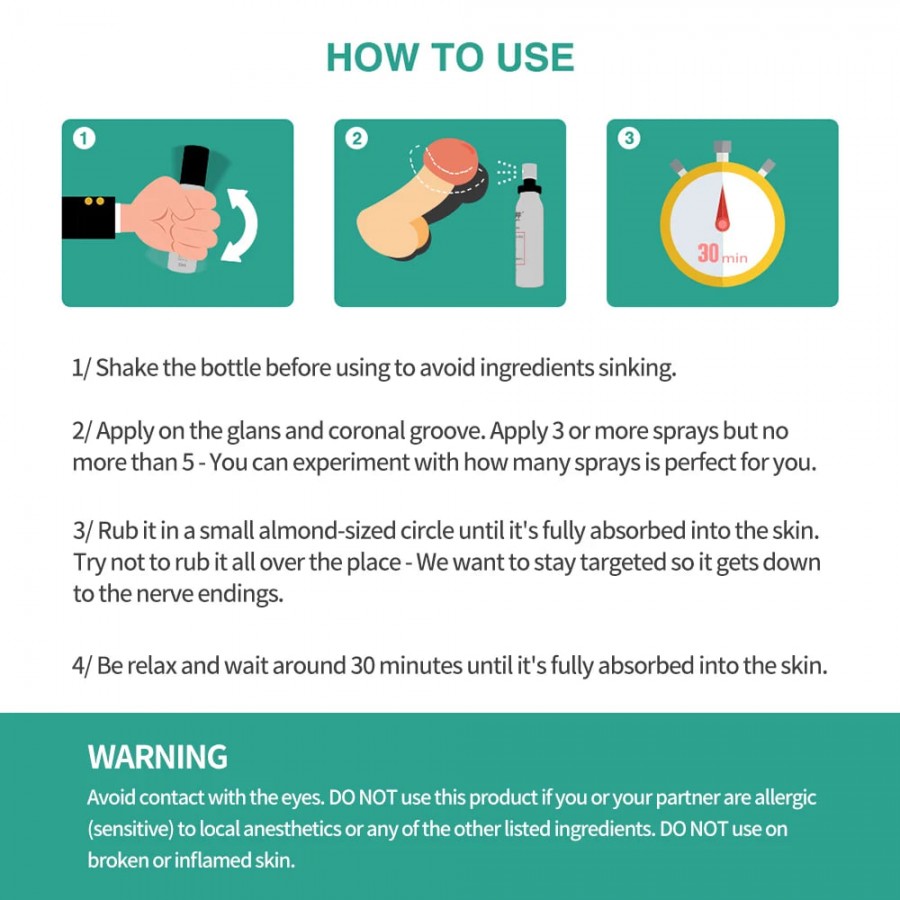 HOW TO USE

1

2

3

30 min

1/ Shake the bottle before using to avoid ingredients sinking.

2/ Apply on the glans and coronal groove. Apply 3 or more sprays but no more than 5 - You can experiment with how many sprays is perfect for you.

3/ Rub it in a small almond-sized circle until it's fully absorbed into the skin. Try not to rub it all over the place - We want to stay targeted so it gets down to the nerve endings.

4/ Be relax and wait around 30 minutes until it's fully absorbed into the skin.

WARNING

Avoid contact with the eyes. DO NOT use this product if you or your partner are allergic (sensitive) to local anesthetics or any of the other listed ingredients. DO NOT use on broken or inflamed skin.