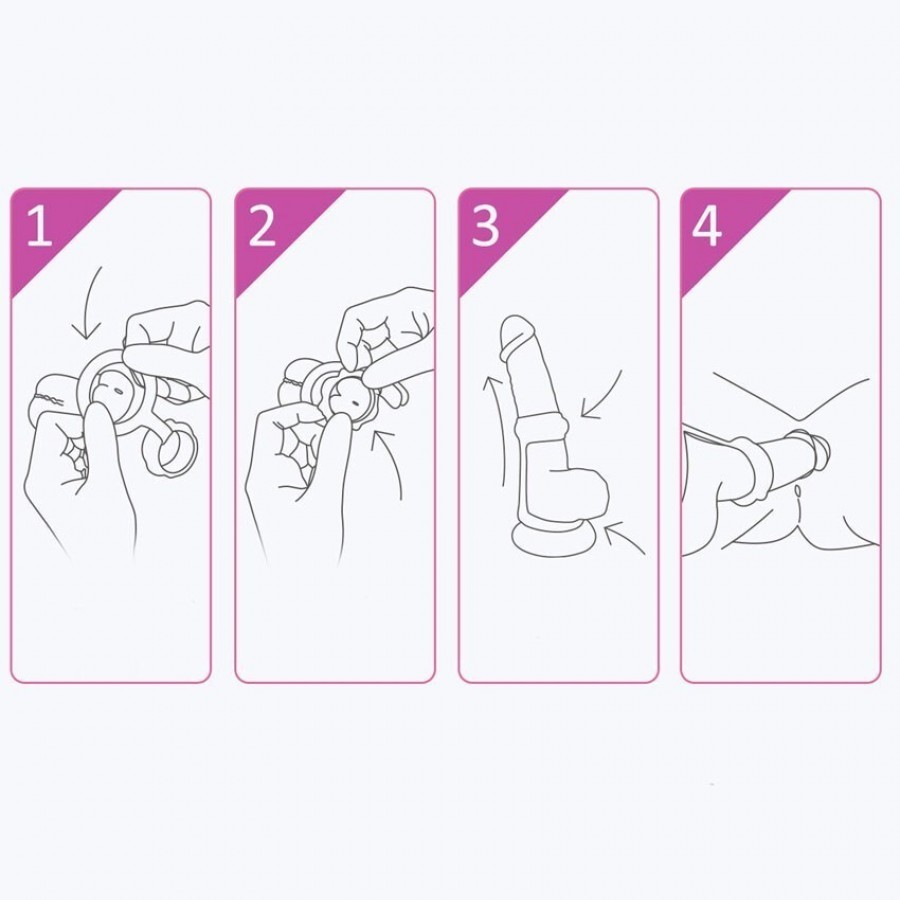 1

2

3

4