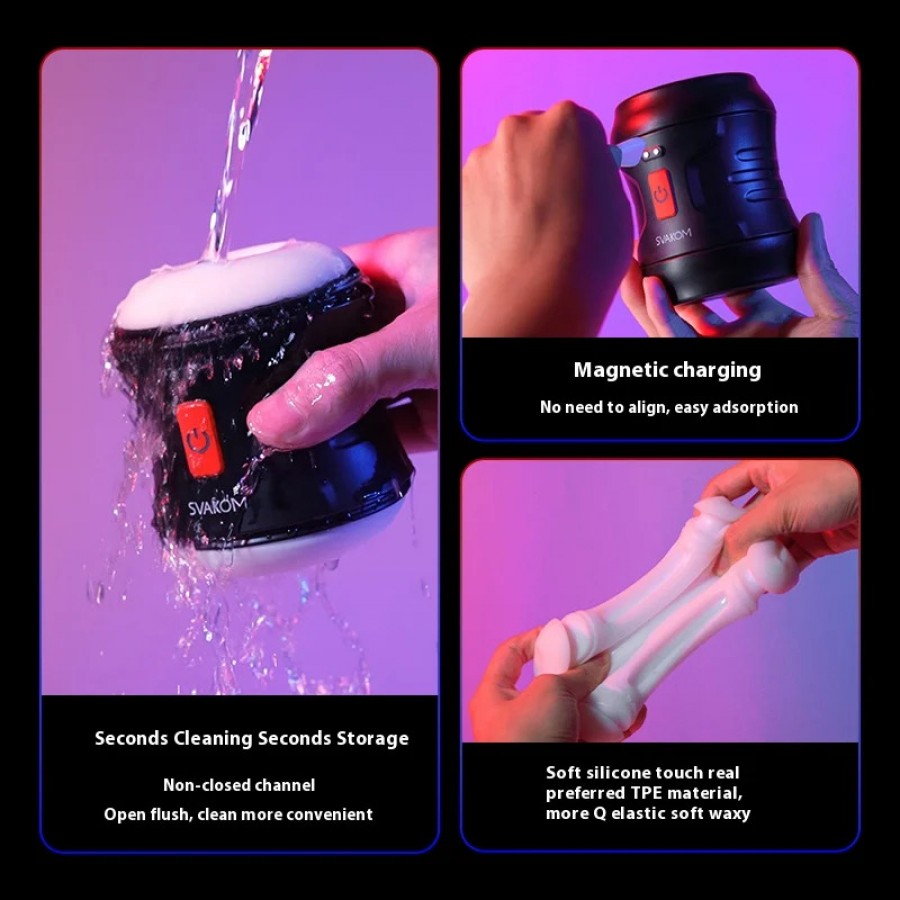 SVAKOM

Seconds Cleaning Seconds Storage

Non-closed channel
Open flush, clean more convenient

SVAKOM

Magnetic charging

No need to align, easy adsorption

Soft silicone touch real preferred TPE material, more Q elastic soft waxy